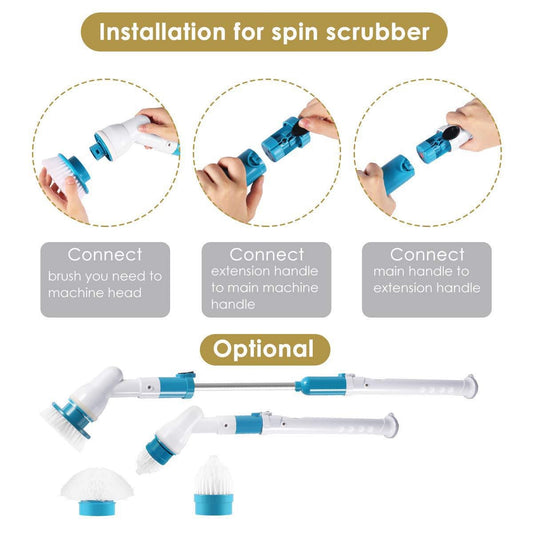 Installation for spin scrubber

Connect
brush you need to machine head

Connect
extension handle to main machine handle

Connect
main handle to extension handle

Optional