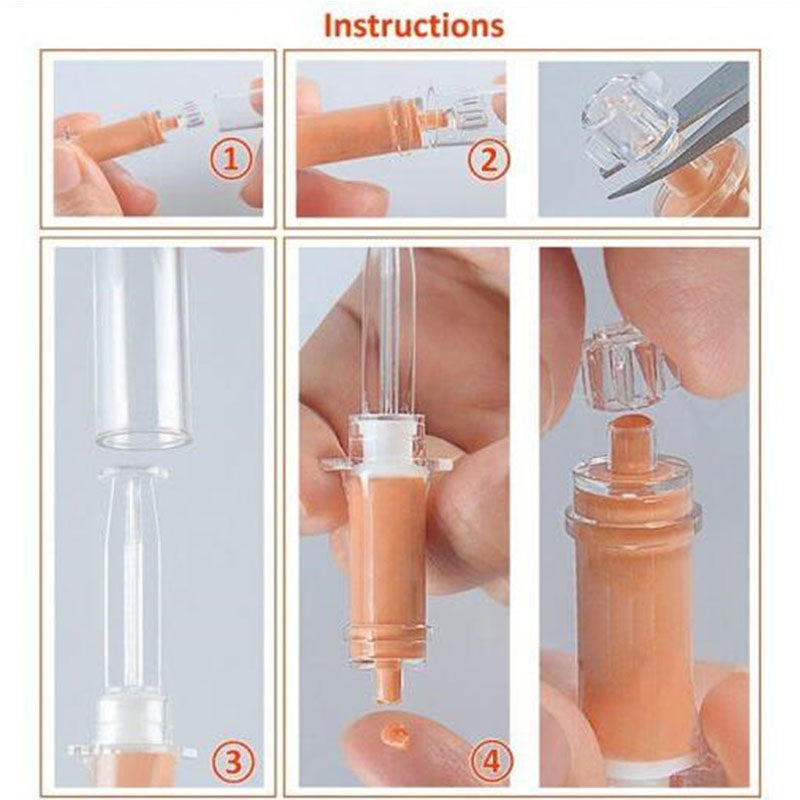 Instructions

1

2

3

4